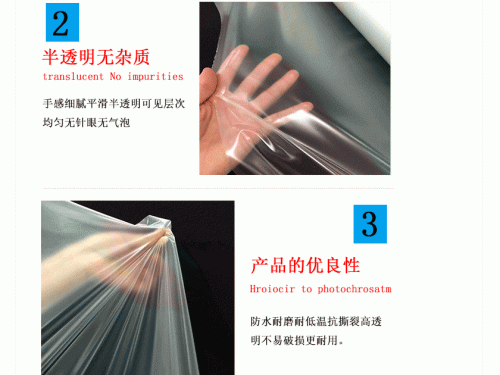 2

半透明无杂质

translucent No impurities

手感细腻平滑半透明可见层次均匀无针眼无气泡

3

产品的优良性

Hroiocir to photochrosatm

防水耐磨耐低温抗撕裂高透明不易破损更耐用。